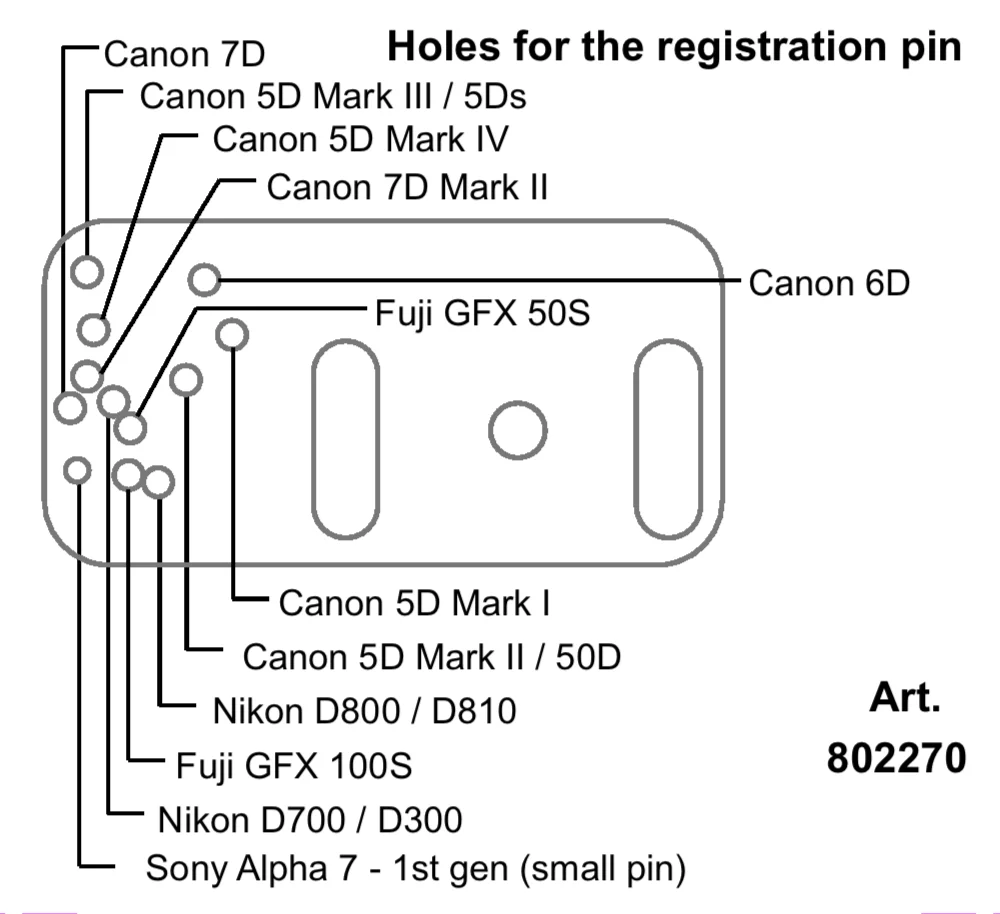 Holes for the registration pin

Canon 7D
Canon 5D Mark III / 5Ds
Canon 5D Mark IV
Canon 7D Mark II
Canon 6D
Fuji GFX 50S
Canon 5D Mark I
Canon 5D Mark II / 50D
Nikon D800 / D810
Fuji GFX 100S
Nikon D700 / D300
Sony Alpha 7 - 1st gen (small pin)

Art.
802270